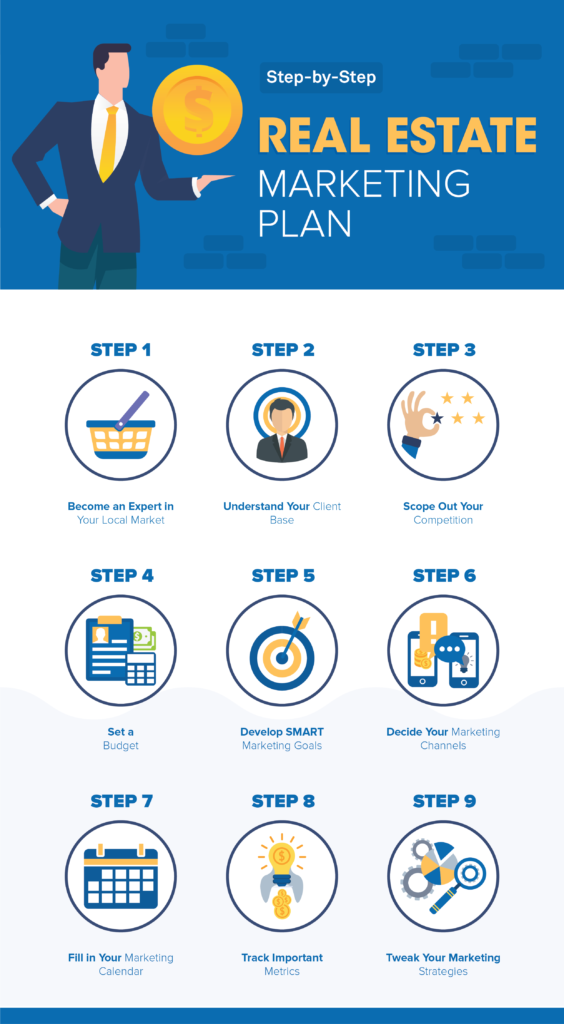 Step-by-Step

REAL ESTATE
MARKETING PLAN

STEP 1
Become an Expert in Your Local Market

STEP 2
Understand Your Client Base

STEP 3
Scope Out Your Competition

STEP 4
Set a Budget

STEP 5
Develop SMART Marketing Goals

STEP 6
Decide Your Marketing Channels

STEP 7
Fill in Your Marketing Calendar

STEP 8
Track Important Metrics

STEP 9
Tweak Your Marketing Strategies